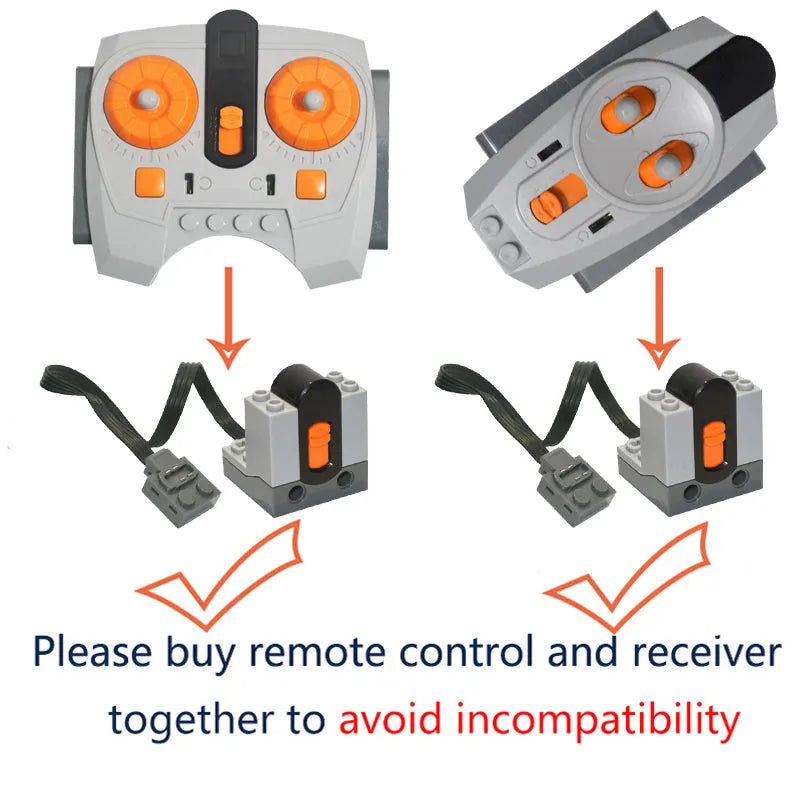 Please buy remote control and receiver together to avoid incompatibility