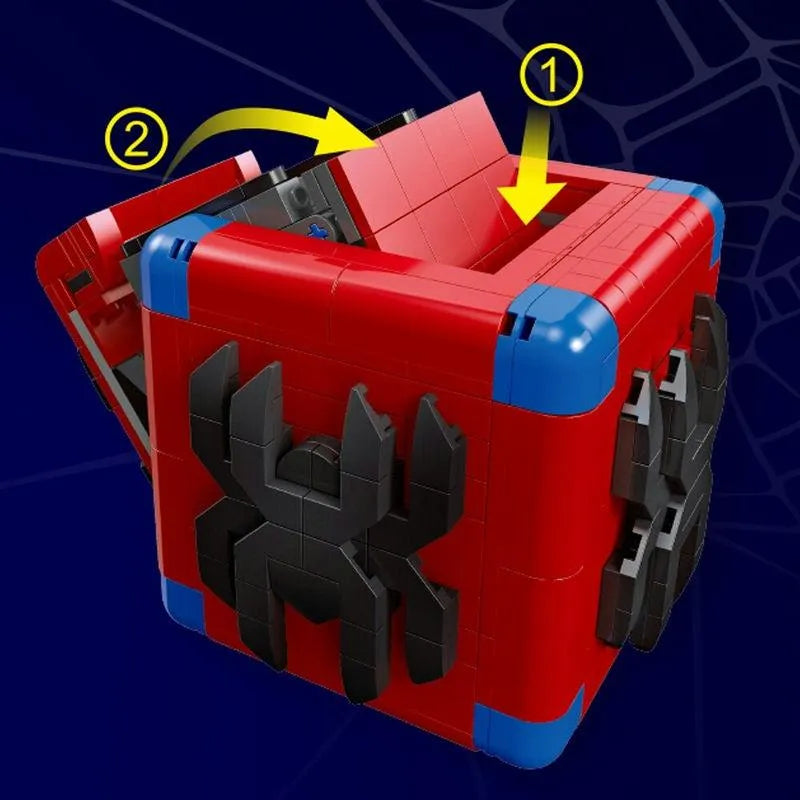 2

1