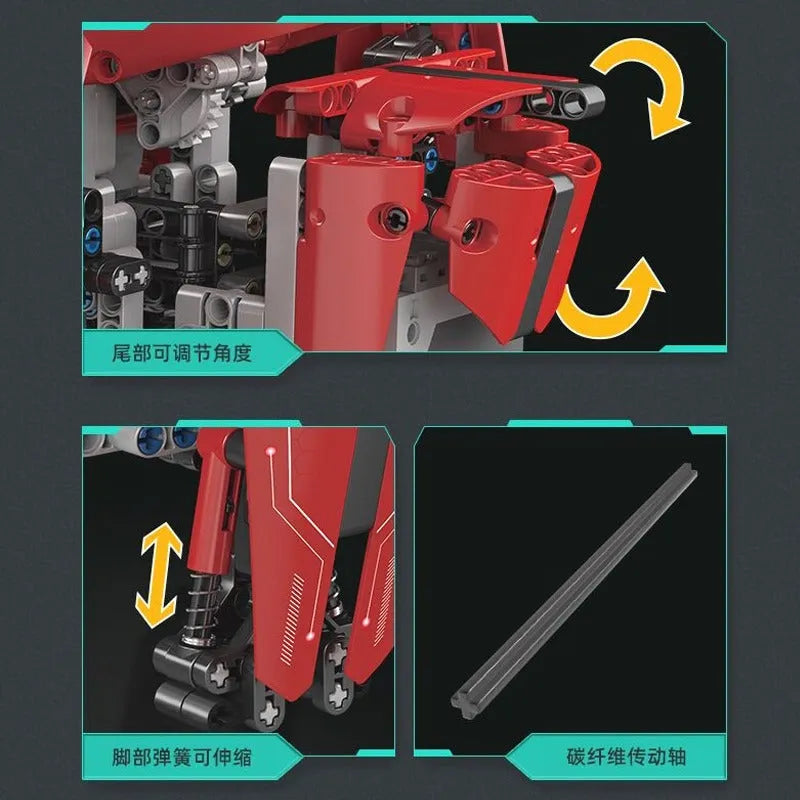 尾部可调节角度

脚部弹簧可伸缩

碳纤维传动轴