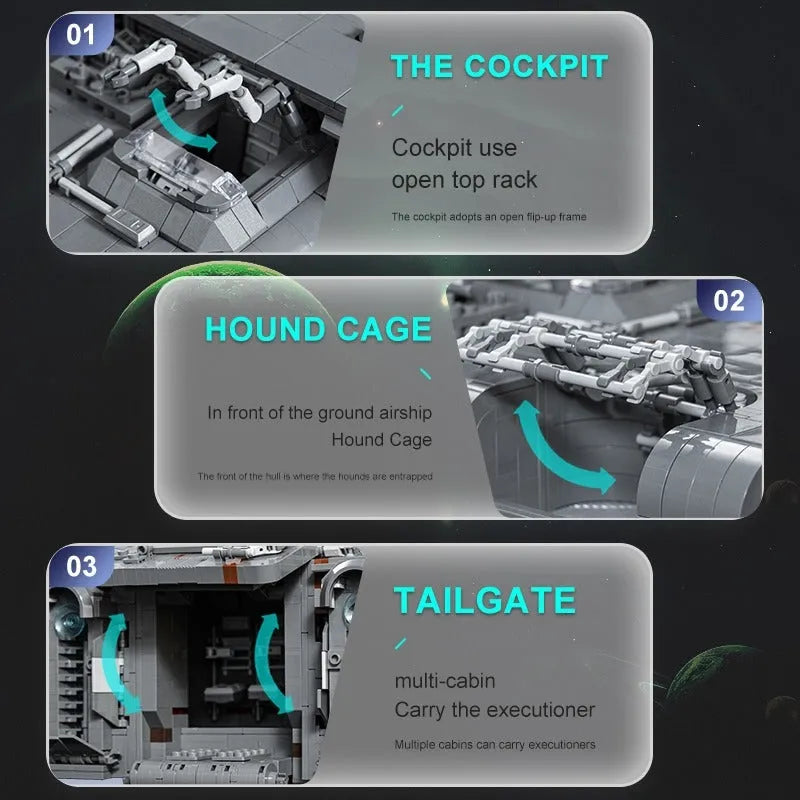 01

THE COCKPIT

Cockpit use open top rack

The cockpit adopts an open flip-up frame

02

HOUND CAGE

In front of the ground airship Hound Cage

The front of the hull is where the hounds are entrapped

03

TAILGATE

multi-cabin Carry the executioner

Multiple cabins can carry executioners