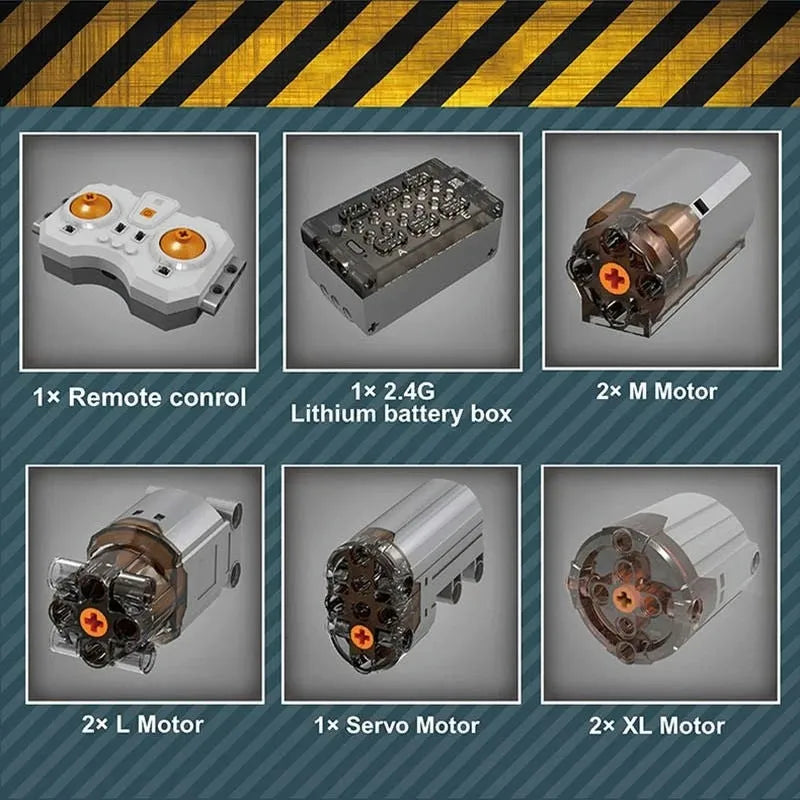 1× Remote conrol

1× 2.4G
Lithium battery box

2× M Motor

2× L Motor

1× Servo Motor

2× XL Motor