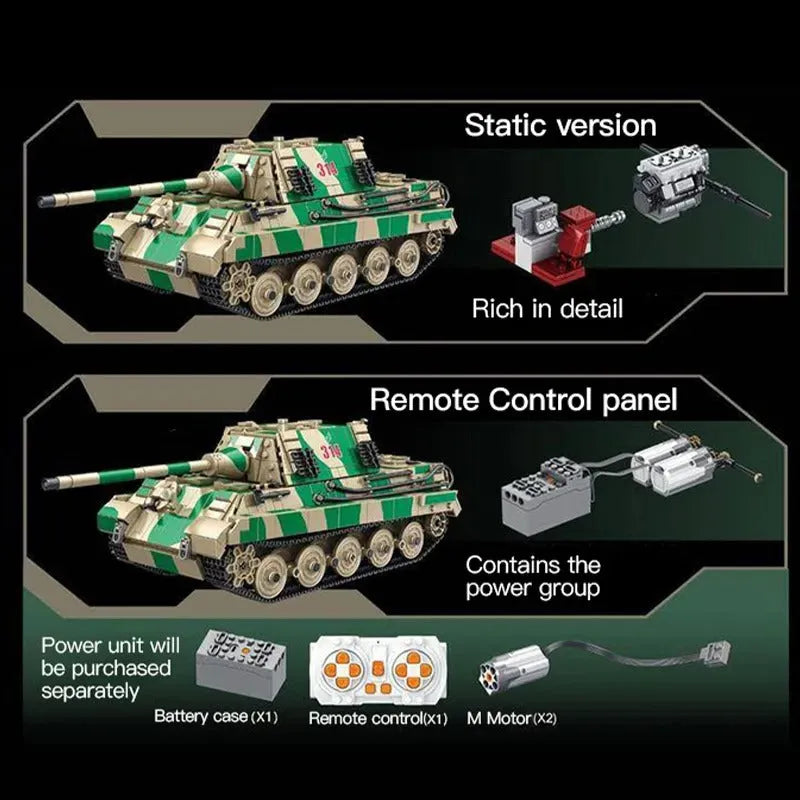 Static version

314

Rich in detail

Remote Control panel

314

Contains the power group

Power unit will be purchased separately

Battery case (X1)

Remote control(X1)

M Motor (X2)