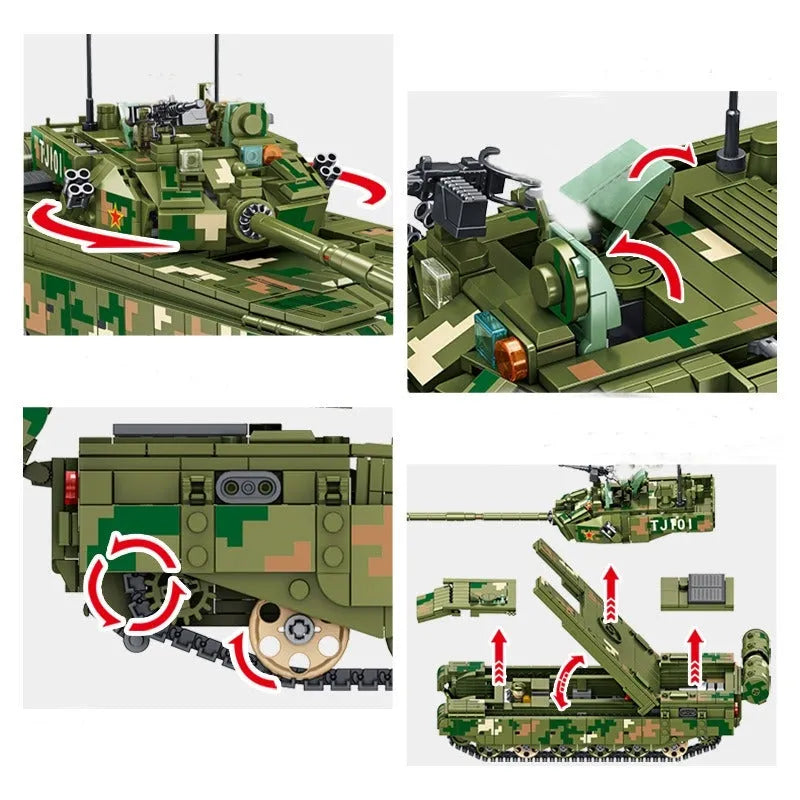 TJ101

TJ101