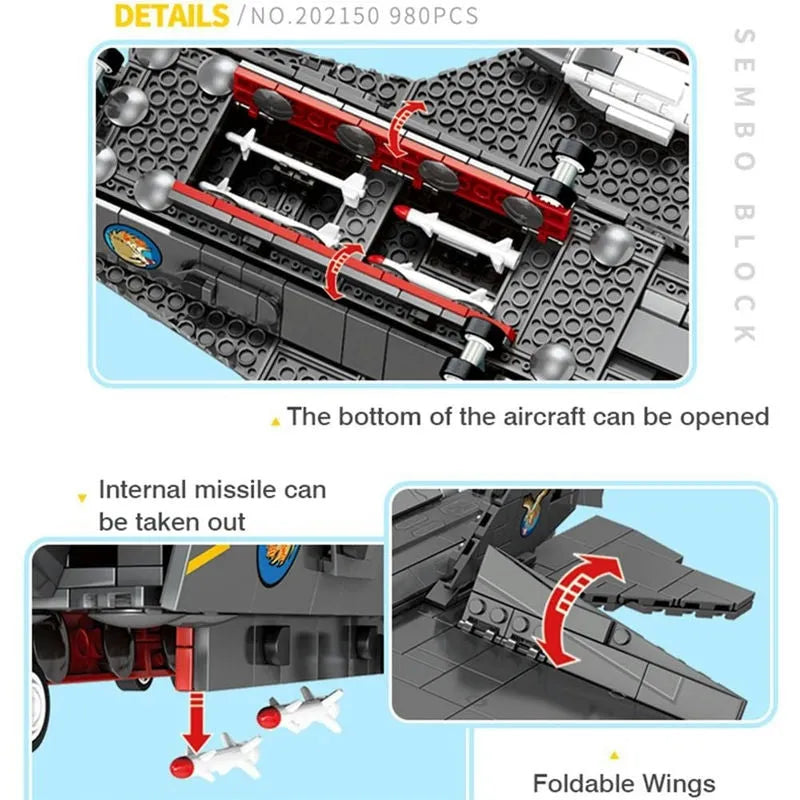 DETAILS / NO.202150 980PCS

SEMBO BLOCK

The bottom of the aircraft can be opened

Internal missile can be taken out

Foldable Wings