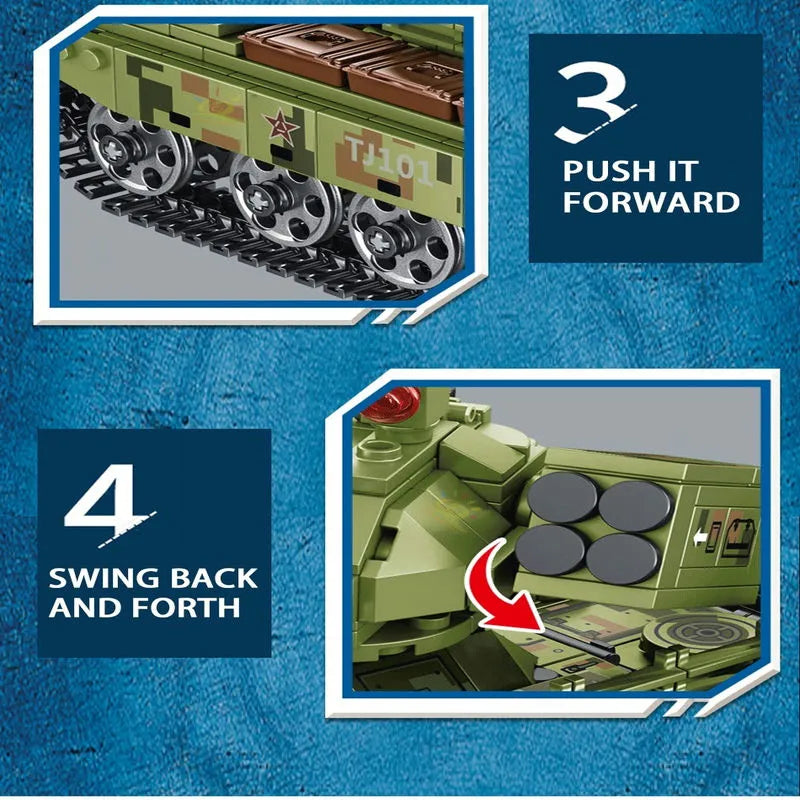 TJ101

3
PUSH IT FORWARD

4
SWING BACK AND FORTH