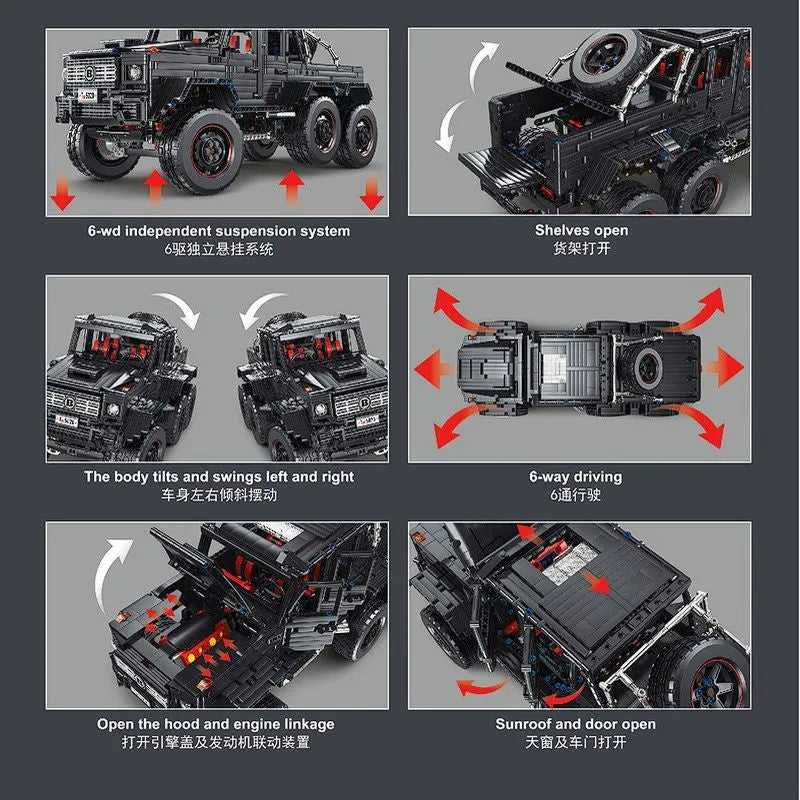 6-wd independent suspension system
6驱独立悬挂系统

Shelves open
货架打开

The body tilts and swings left and right
车身左右倾斜摆动

6-way driving
6通行驶

Open the hood and engine linkage
打开引擎盖及发动机联动装置

Sunroof and door open
天窗及车门打开